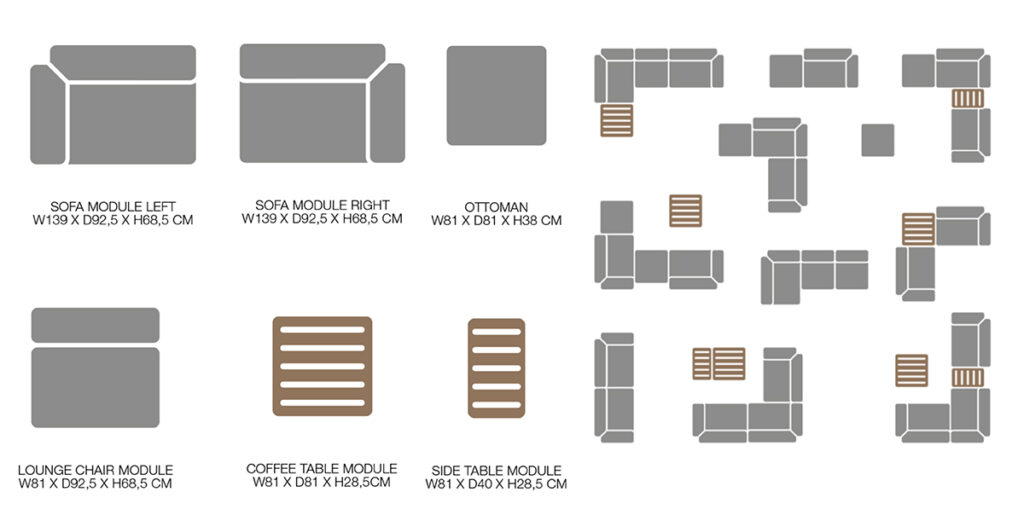 SOFA MODULE LEFT
W139 X D92,5 X H68,5 CM

SOFA MODULE RIGHT
W139 X D92,5 X H68,5 CM

OTTOMAN
W81 X D81 X H38 CM

LOUNGE CHAIR MODULE
W81 X D92,5 X H68,5 CM

COFFEE TABLE MODULE
W81 X D81 X H28,5CM

SIDE TABLE MODULE
W81 X D40 X H28,5 CM